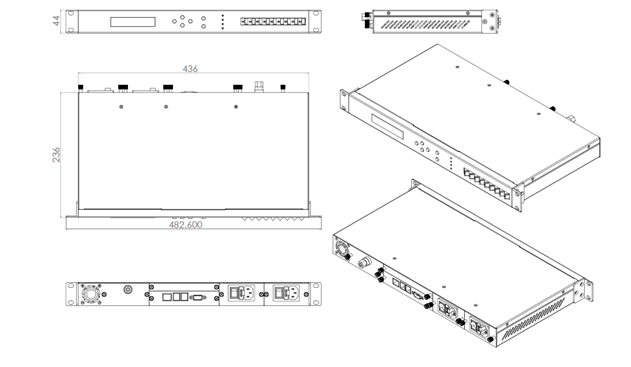 44

436

236

482.600